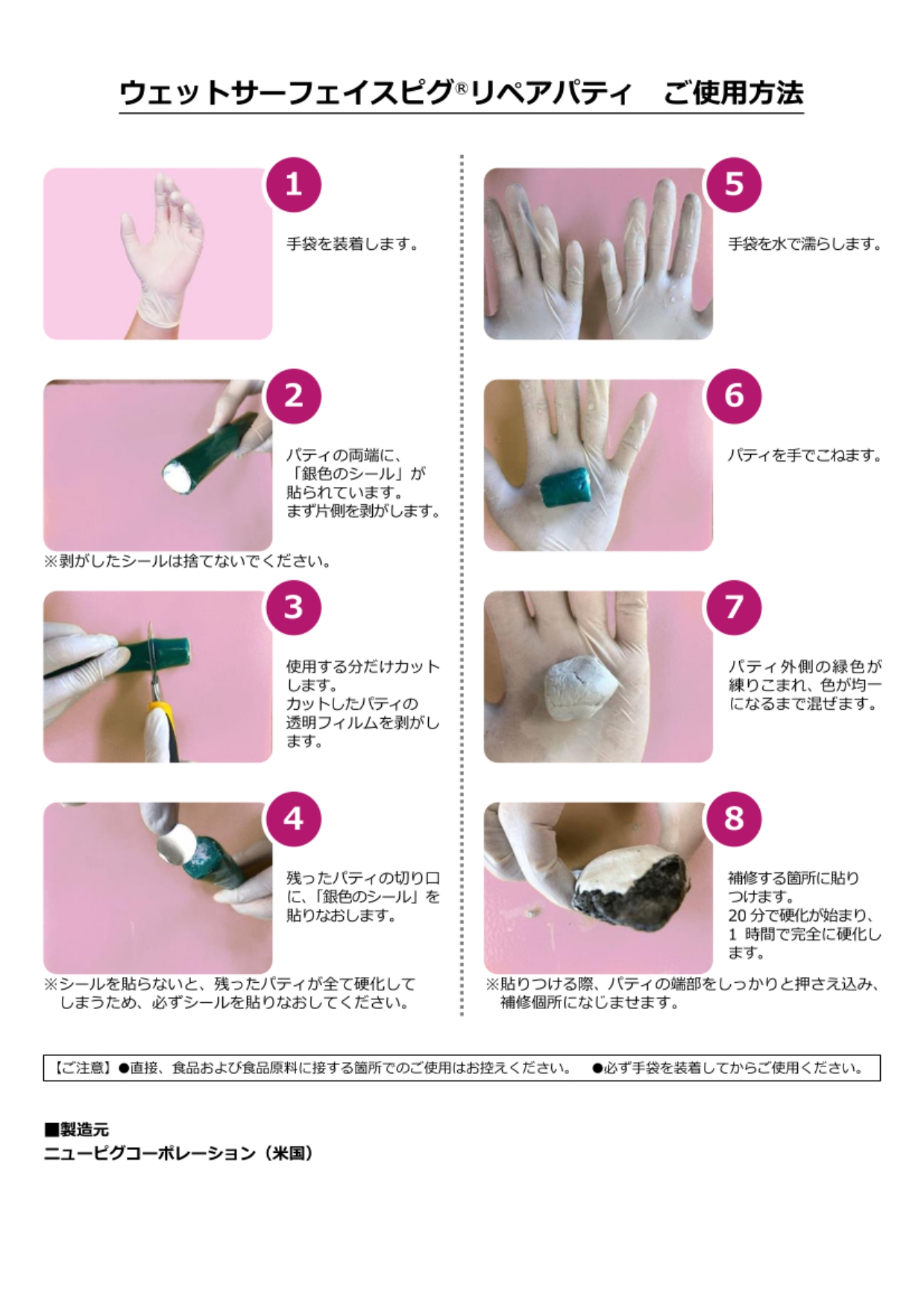 ウェットサーフェイスピグ®リペアパティ　ご使用方法

1
手袋を装着します。

2
パティの両端に、「銀色のシール」が貼られています。まず片側を剥がします。

※剥がしたシールは捨てないでください。

3
使用する分だけカットします。カットしたパティの透明フィルムを剥がします。

4
残ったパティの切り口に、「銀色のシール」を貼りなおします。

※シールを貼らないと、残ったパティが全て硬化してしまうため、必ずシールを貼りなおしてください。

5
手袋を水で濡らします。

6
パティを手でこねます。

7
パティ外側の緑色が練りこまれ、色が均一になるまで混ぜます。

8
補修する箇所に貼りつけます。20 分で硬化が始まり、1 時間で完全に硬化します。

※貼りつける際、パティの端部をしっかりと押さえ込み、補修個所になじませます。

【ご注意】●直接、食品および食品原料に接する箇所でのご使用はお控えください。　●必ず手袋を装着してからご使用ください。

■製造元
ニューピグコーポレーション（米国）